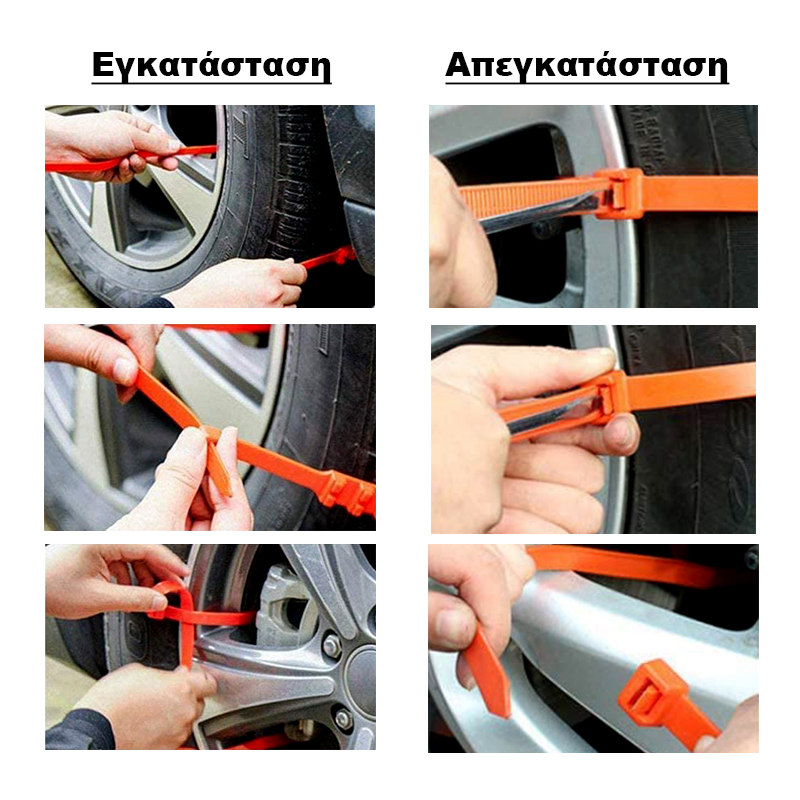 Εγκατάσταση

Απεγκατάσταση